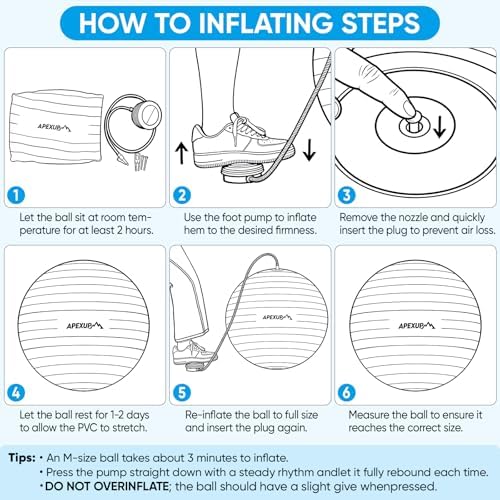 HOW TO INFLATING STEPS

APEXUP

1

Let the ball sit at room temperature for at least 2 hours.

2

Use the foot pump to inflate hem to the desired firmness.

3

Remove the nozzle and quickly insert the plug to prevent air loss.

APEXUP

4

Let the ball rest for 1-2 days to allow the PVC to stretch.

APEXUP

5

Re-inflate the ball to full size and insert the plug again.

APEXUP

6

Measure the ball to ensure it reaches the correct size.

Tips: • An M-size ball takes about 3 minutes to inflate.
• Press the pump straight down with a steady rhythm andlet it fully rebound each time.
• DO NOT OVERINFLATE; the ball should have a slight give whenpressed.